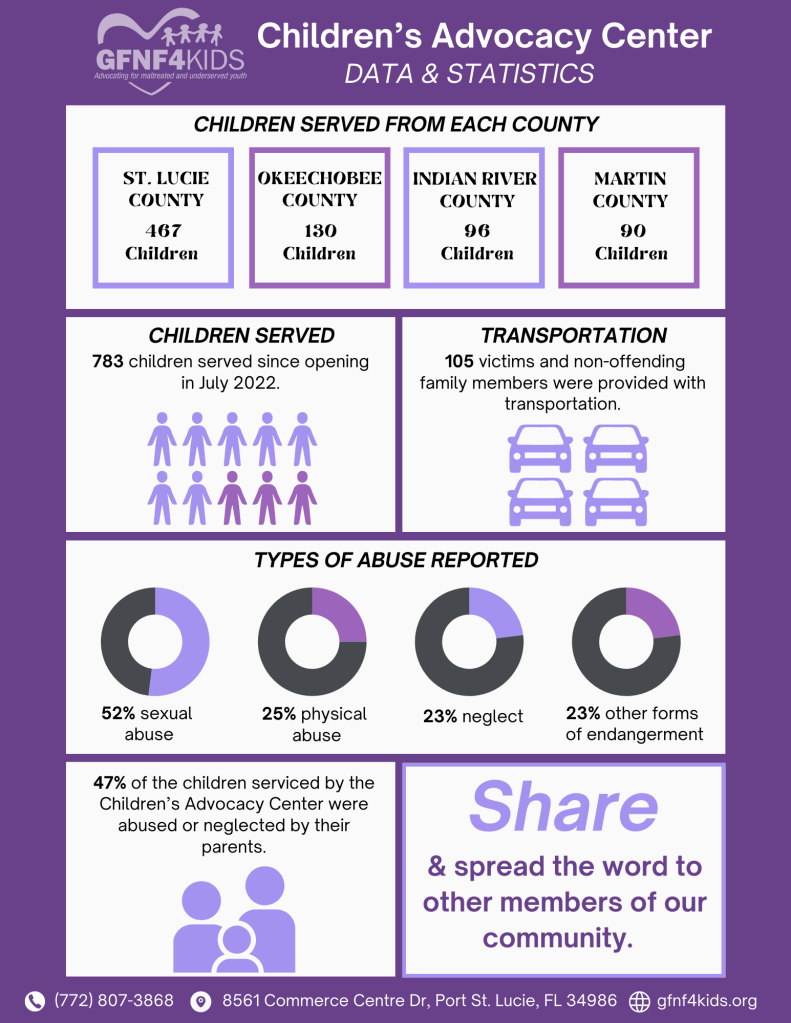 GFNF4KIDS
Advocating for maltreated and underserved youth

Children's Advocacy Center
DATA & STATISTICS

CHILDREN SERVED FROM EACH COUNTY

ST. LUCIE COUNTY
467 Children

OKEECHOBEE COUNTY
130 Children

INDIAN RIVER COUNTY
96 Children

MARTIN COUNTY
90 Children

CHILDREN SERVED
783 children served since opening in July 2022.

TRANSPORTATION
105 victims and non-offending family members were provided with transportation.

TYPES OF ABUSE REPORTED

52% sexual abuse

25% physical abuse

23% neglect

23% other forms of endangerment

47% of the children serviced by the Children's Advocacy Center were abused or neglected by their parents.

Share
& spread the word to other members of our community.

(772) 807-3868 8561 Commerce Centre Dr, Port St. Lucie, FL 34986 gfnf4kids.org